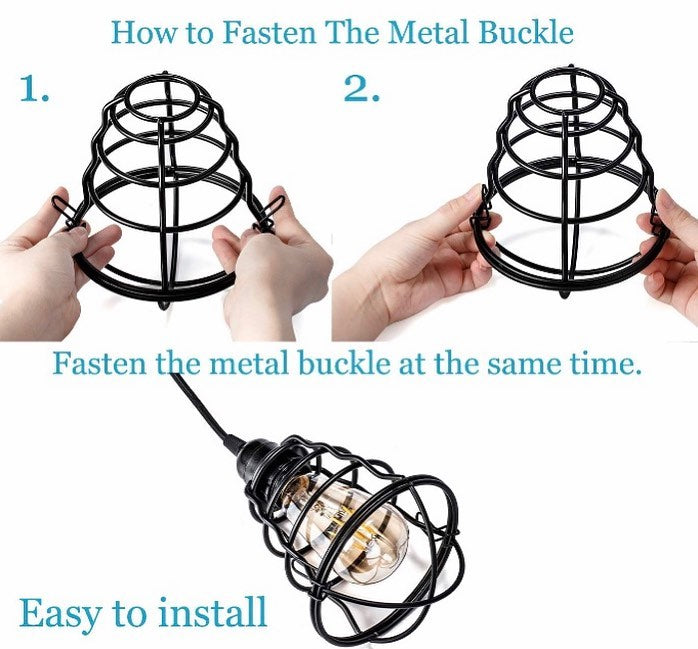 How to Fasten The Metal Buckle

1.

2.

Fasten the metal buckle at the same time.

Easy to install