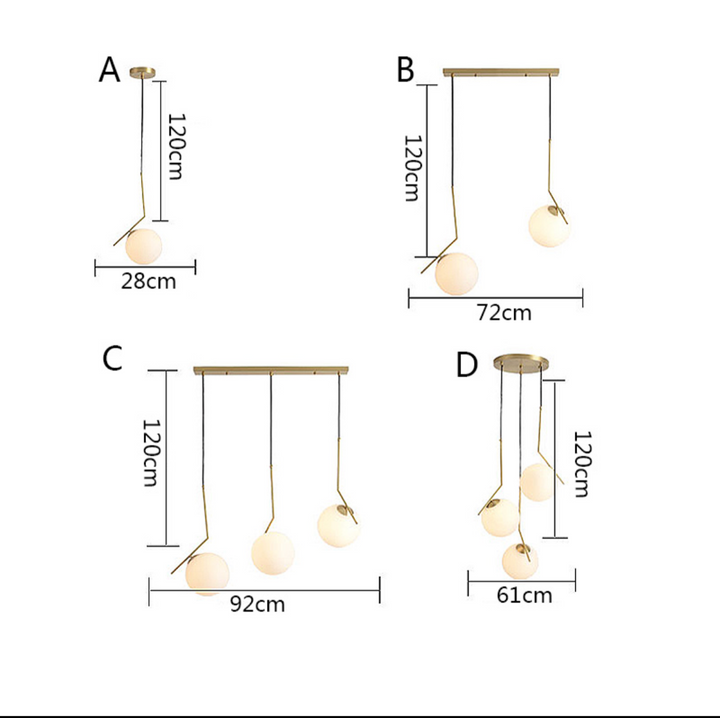 A
120cm
28cm

B
120cm
72cm

C
120cm
92cm

D
120cm
61cm