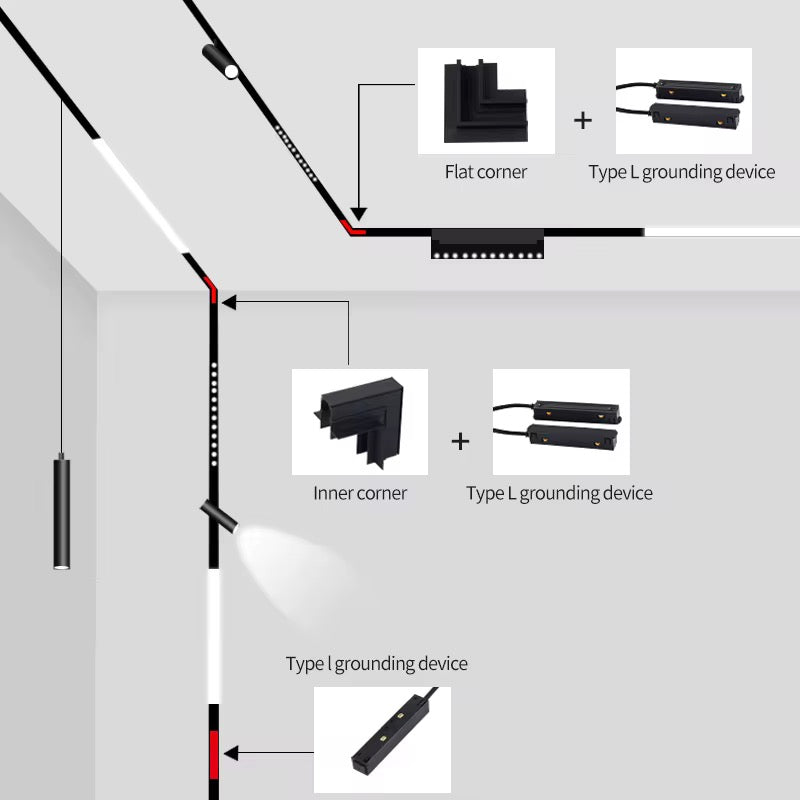 Flat corner

+

Type L grounding device

Inner corner

+

Type L grounding device

Type l grounding device