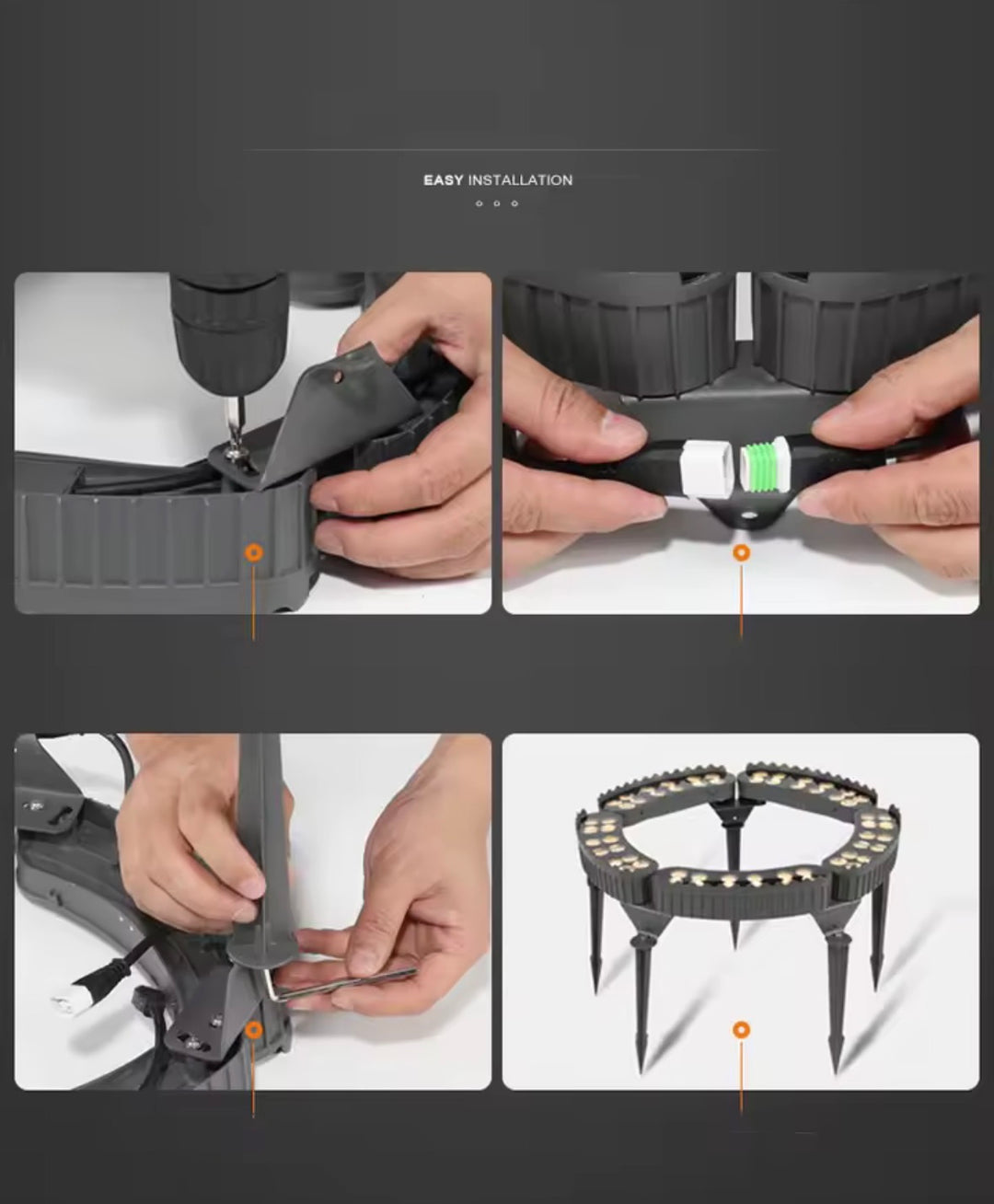 EASY INSTALLATION